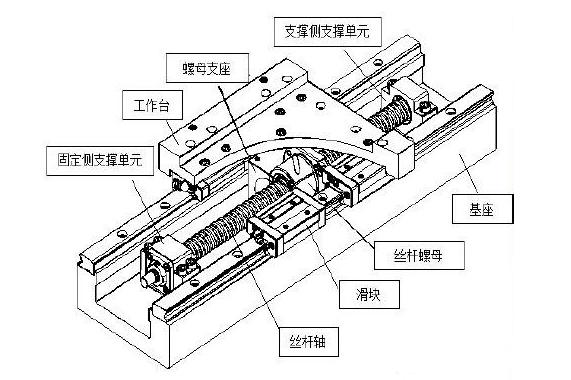 支撑侧支撑单元

螺母支座

工作台

固定侧支撑单元

基座

丝杆螺母

滑块

丝杆轴